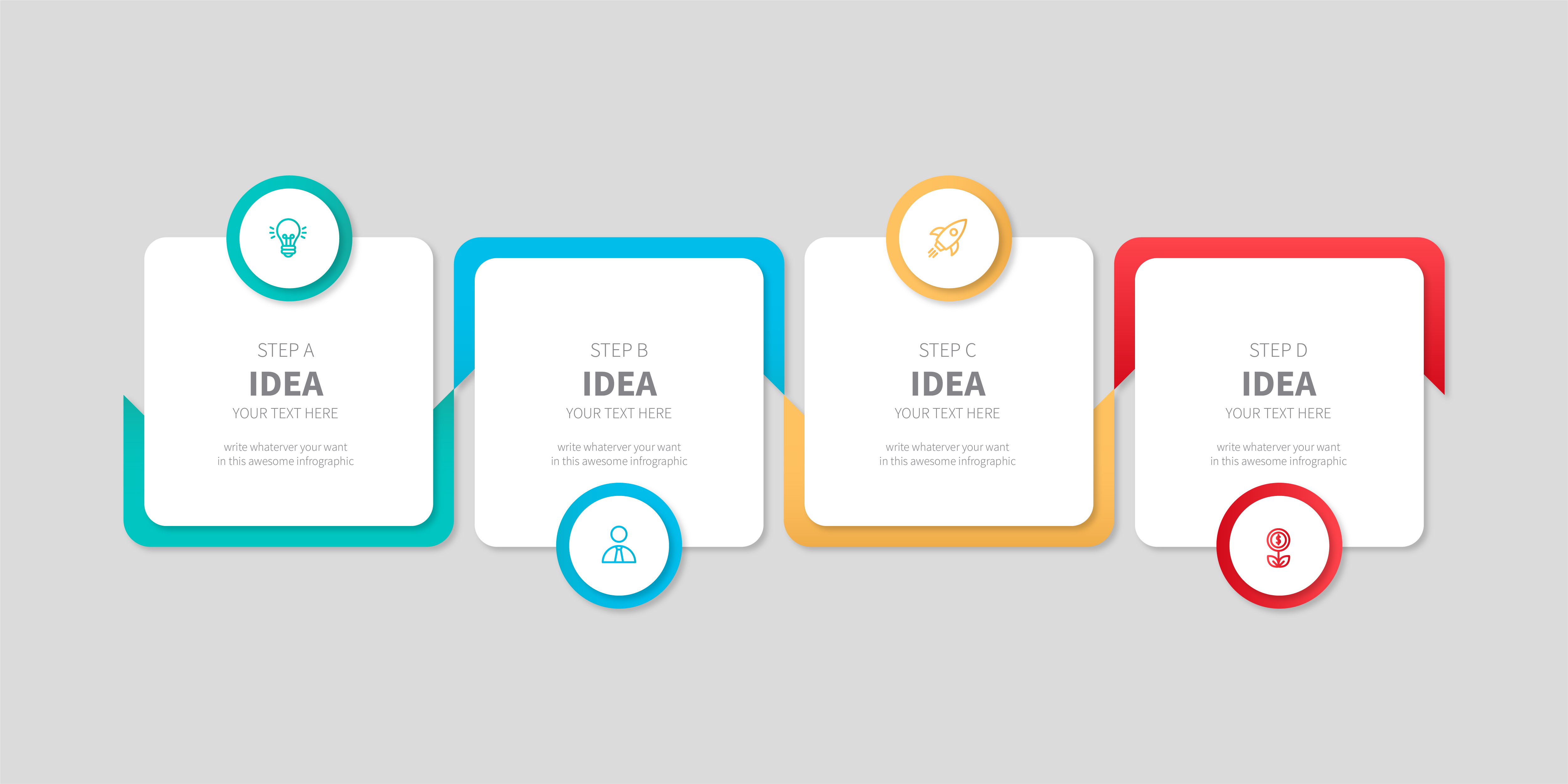 STEP A
IDEA
YOUR TEXT HERE
write whaterver your want in this awesome infrographic

STEP B
IDEA
YOUR TEXT HERE
write whaterver your want in this awesome infrographic

STEP C
IDEA
YOUR TEXT HERE
write whaterver your want in this awesome infrographic

STEP D
IDEA
YOUR TEXT HERE
write whaterver your want in this awesome infrographic